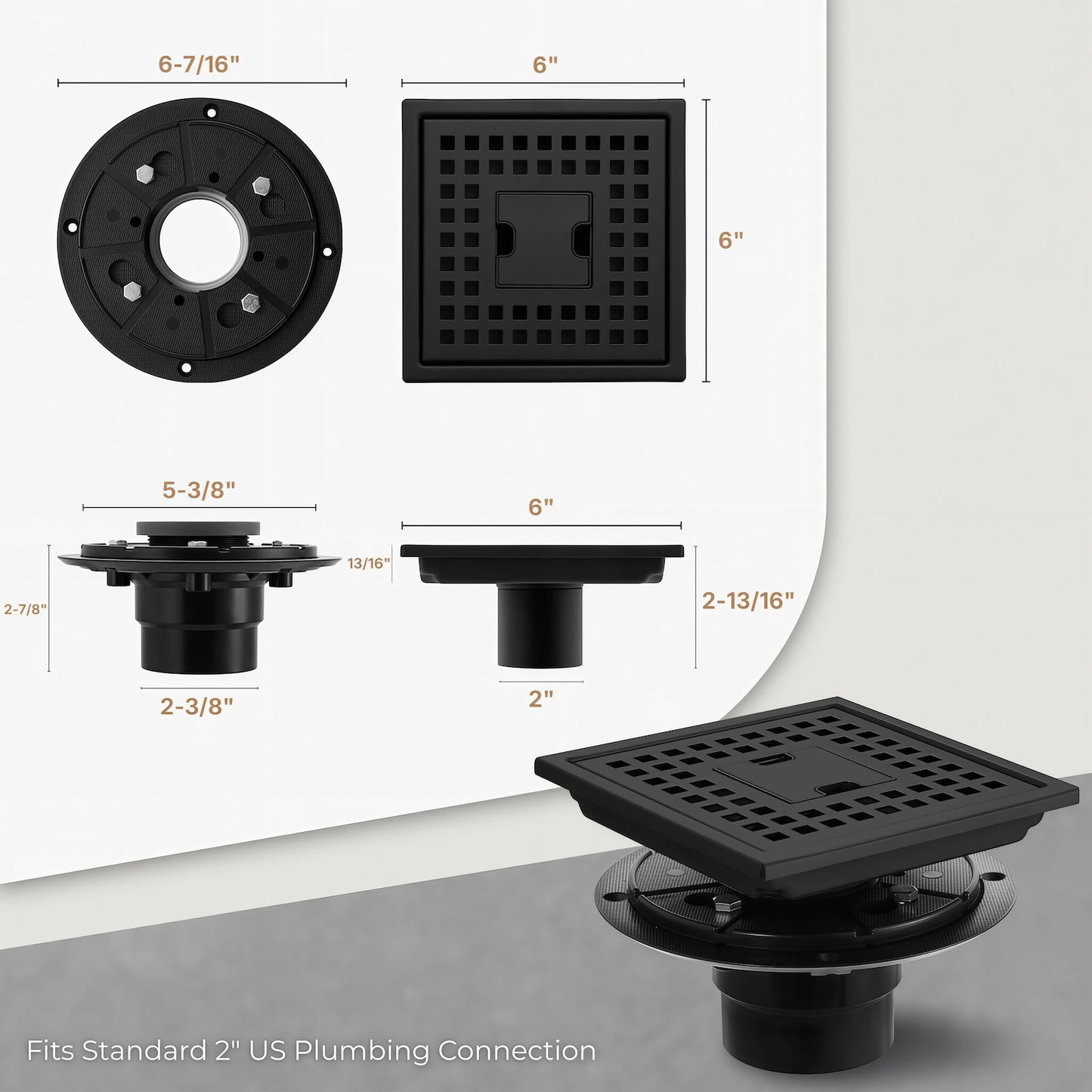 6-7/16"

6"

6"

5-3/8"

6"

13/16"

2-7/8"

2-13/16"

2-3/8"

2"

Fits Standard 2" US Plumbing Connection