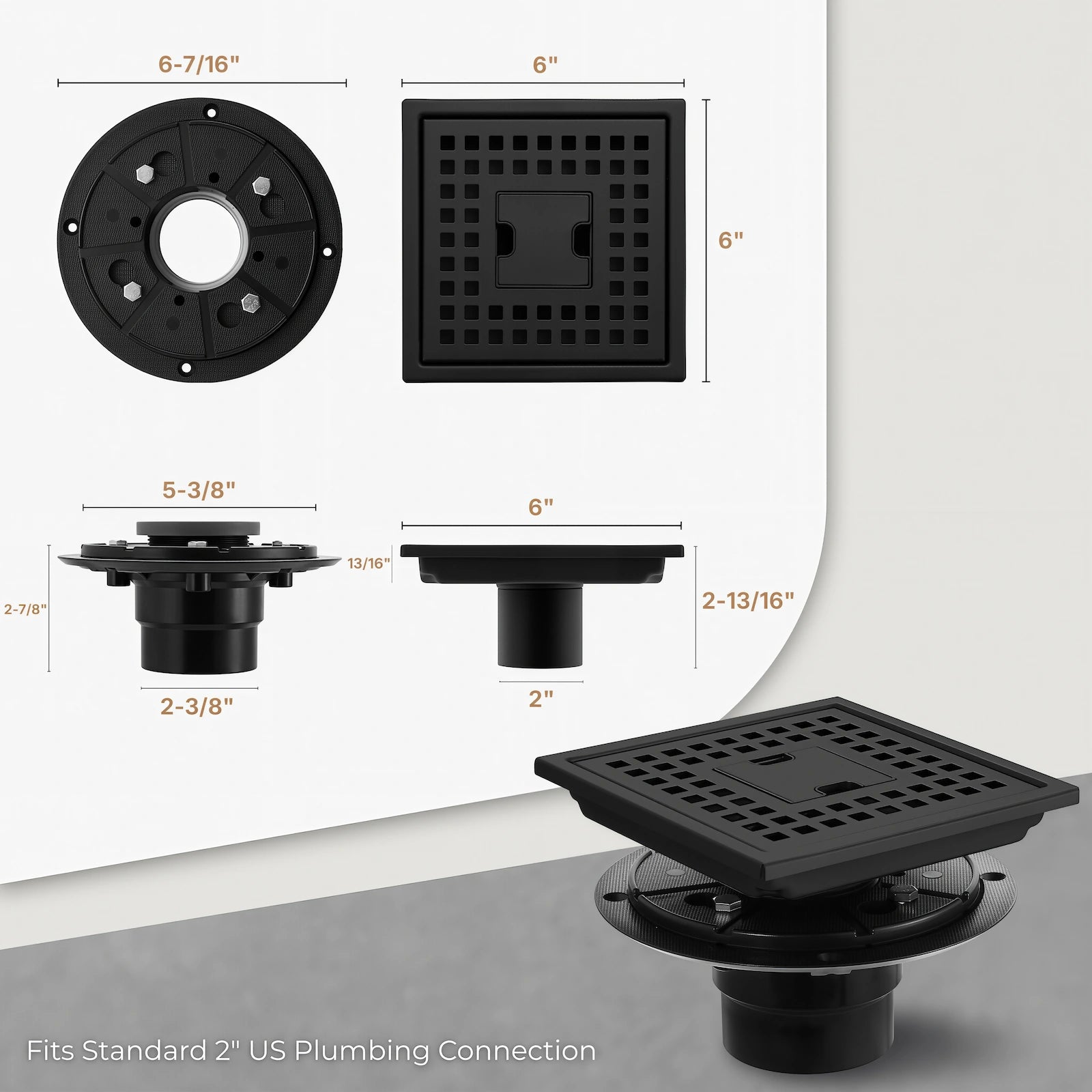 6-7/16"

6"

6"

5-3/8"

6"

13/16"

2-7/8"

2-13/16"

2-3/8"

2"

Fits Standard 2" US Plumbing Connection